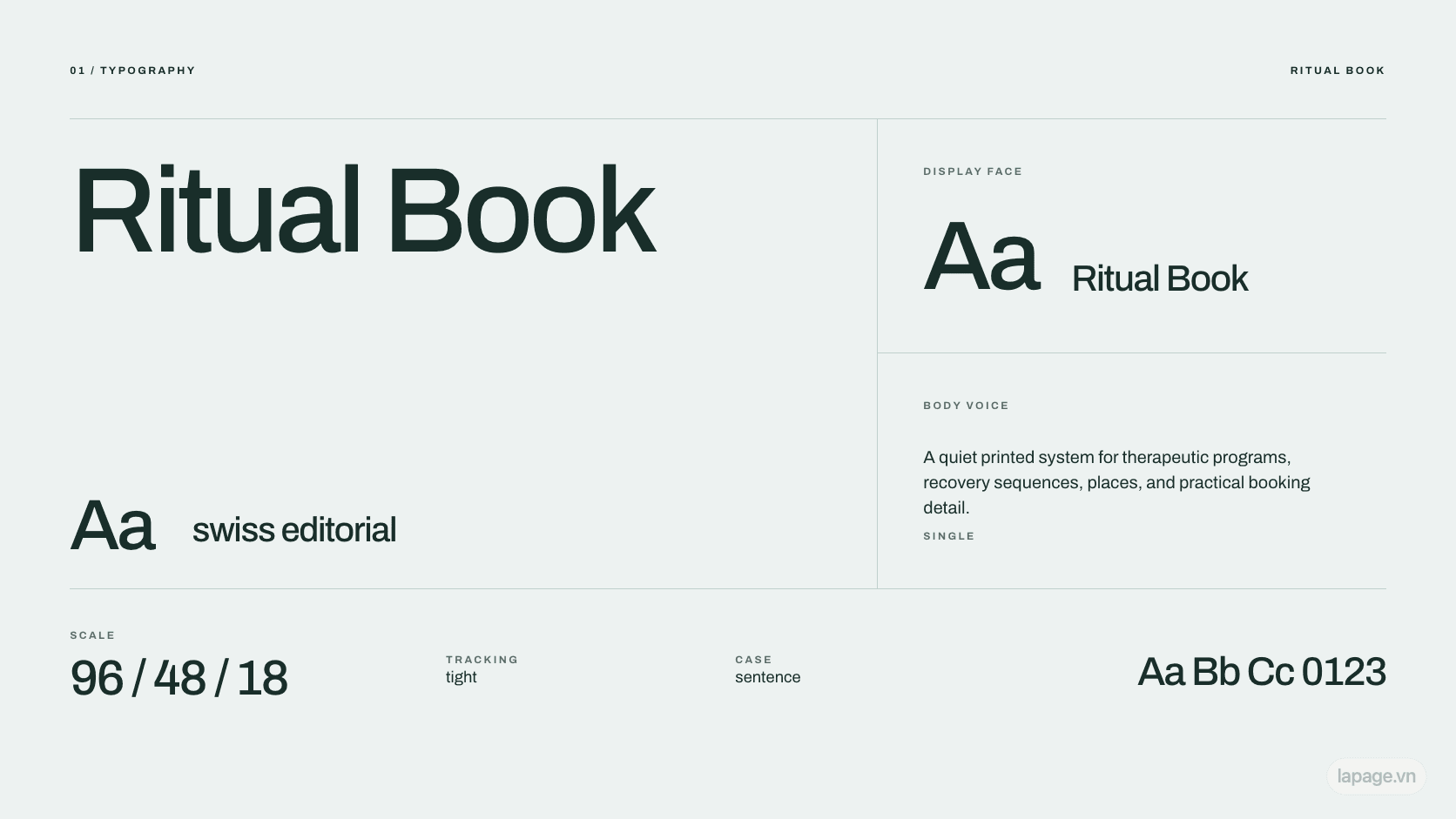 01 / TYPOGRAPHY

RITUAL BOOK

Ritual Book

Aa

swiss editorial

DISPLAY FACE

Aa

Ritual Book

BODY VOICE

A quiet printed system for therapeutic programs, recovery sequences, places, and practical booking detail.

SINGLE

SCALE

96 / 48 / 18

TRACKING

tight

CASE

sentence

Aa Bb Cc 0123

lapage.vn